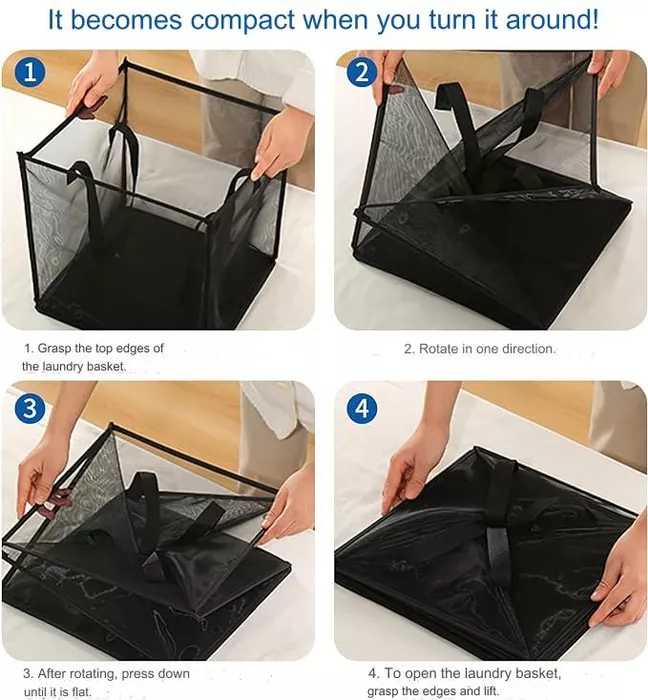 It becomes compact when you turn it around!

1

2

1. Grasp the top edges of the laundry basket.

2. Rotate in one direction.

3

4

3. After rotating, press down until it is flat.

4. To open the laundry basket, grasp the edges and lift.